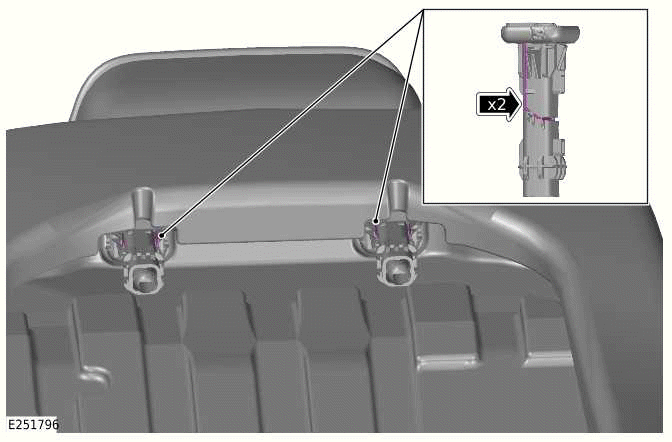 x2

E251796